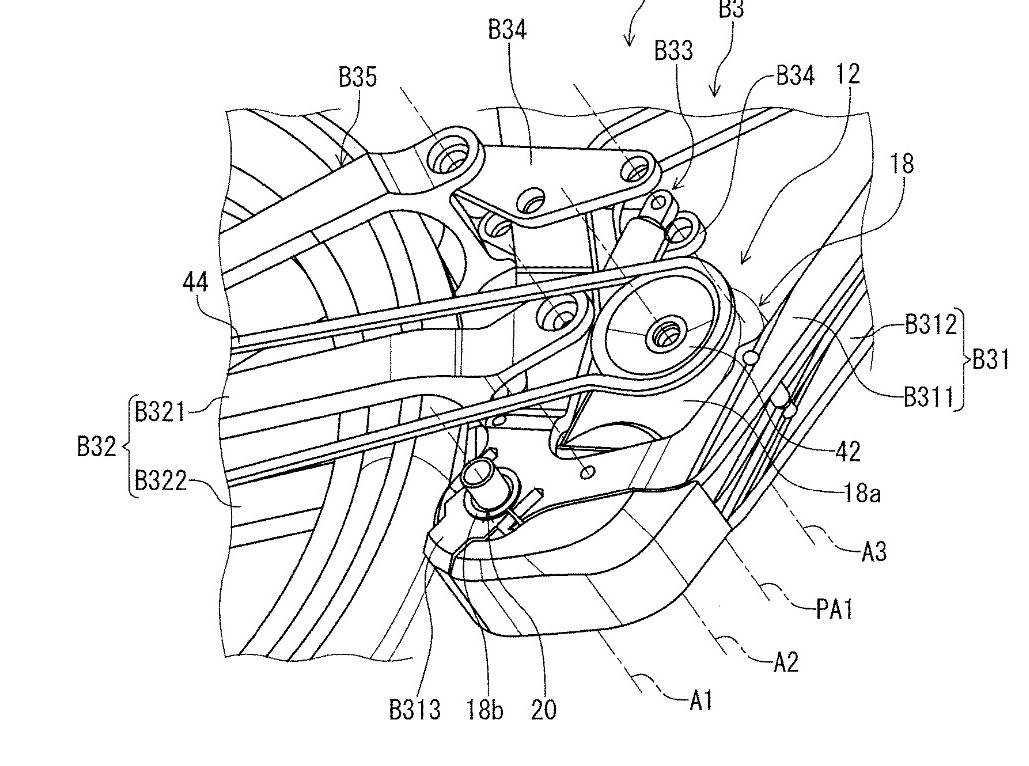 B3
B34
B33
B34
12
B35
18
44
B312
B31
B311
B321
B32
B322
42
18a
A3
PA1
A2
A1
B313
18b
20